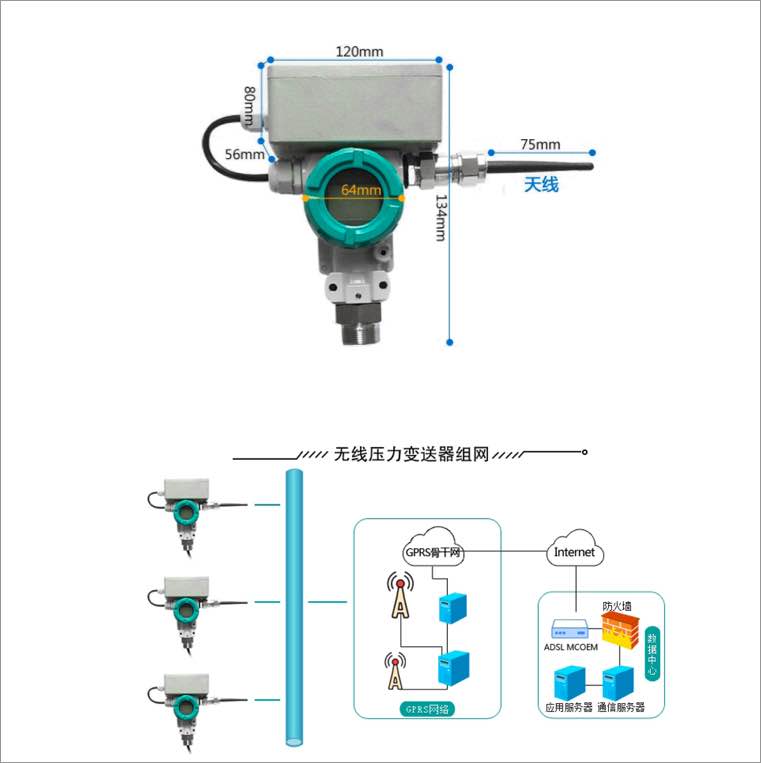 120mm

80mm

56mm

64mm

75mm

天线

134mm

无线压力变送器组网

GPRS骨干网

Internet

防火墙

ADSL MCOEM

数据中心

GPRS网络

应用服务器

通信服务器